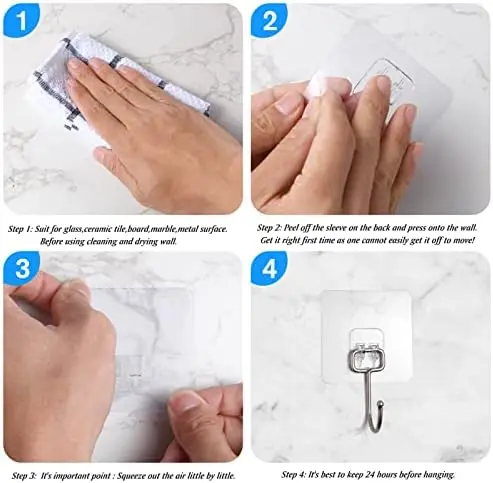 1

Step 1: Suit for glass,ceramic tile,board,marble,metal surface. Before using cleaning and drying wall.

2

Step 2: Peel off the sleeve on the back and press onto the wall. Get it right first time as one cannot easily get it off to move!

3

Step 3: It's important point : Squeeze out the air little by little.

4

Step 4: It's best to keep 24 hours before hanging.