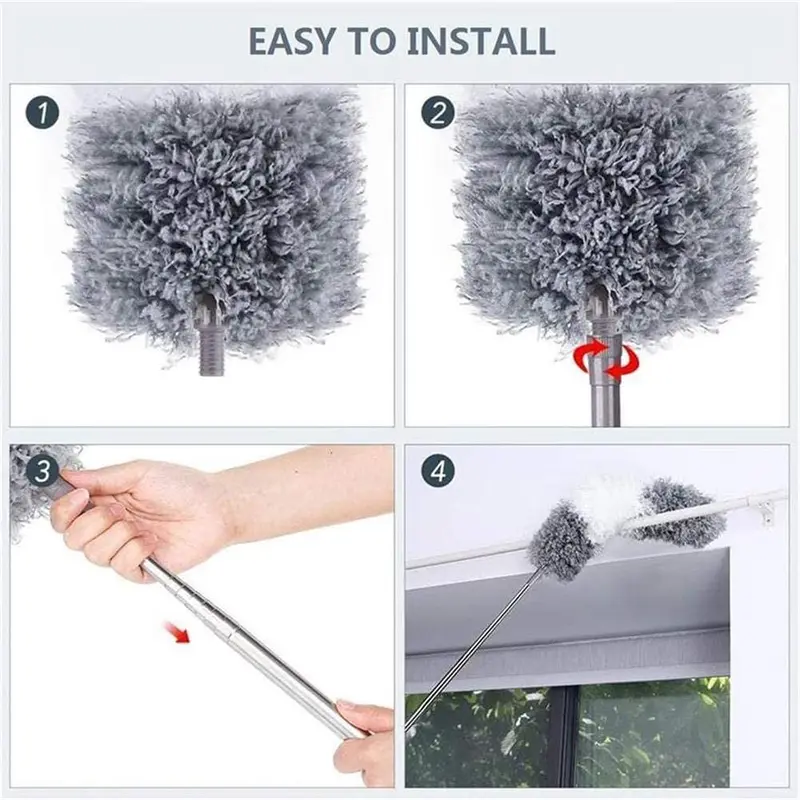 EASY TO INSTALL

1

2

3

4