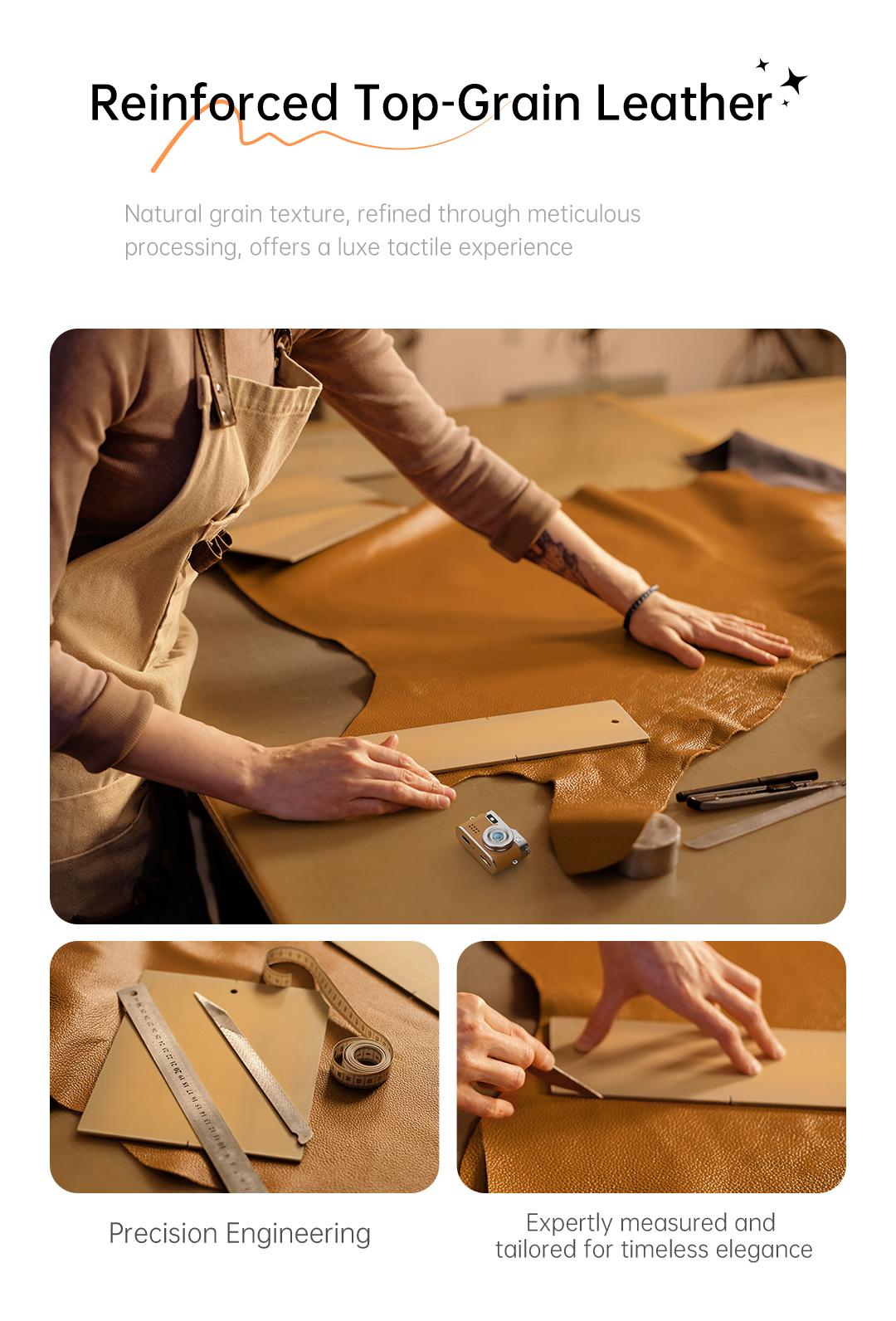 Reinforced Top-Grain Leather

Natural grain texture, refined through meticulous processing, offers a luxe tactile experience

Precision Engineering

Expertly measured and tailored for timeless elegance