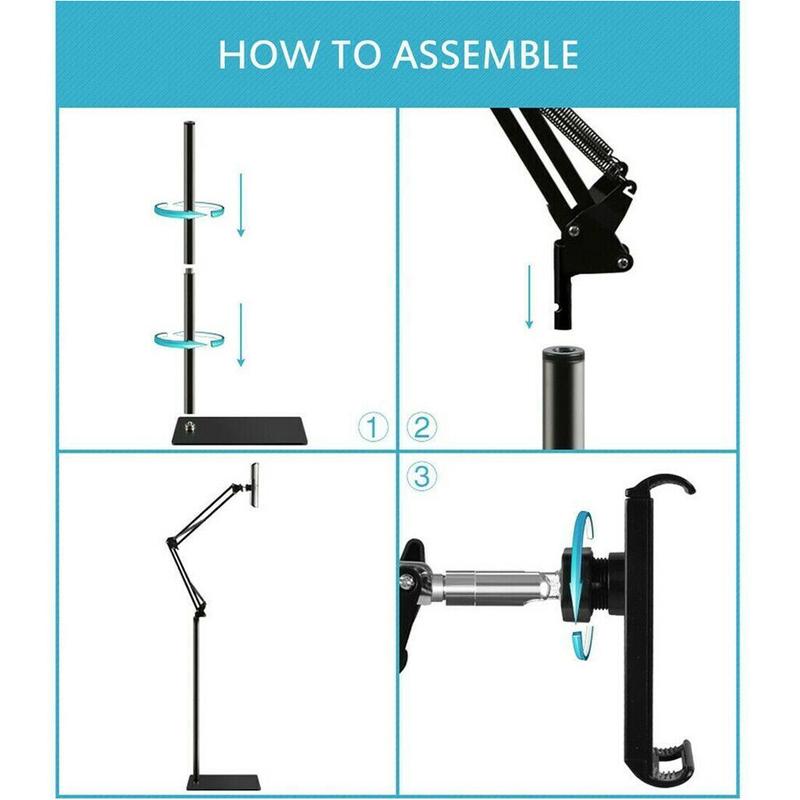 HOW TO ASSEMBLE

①

②

③