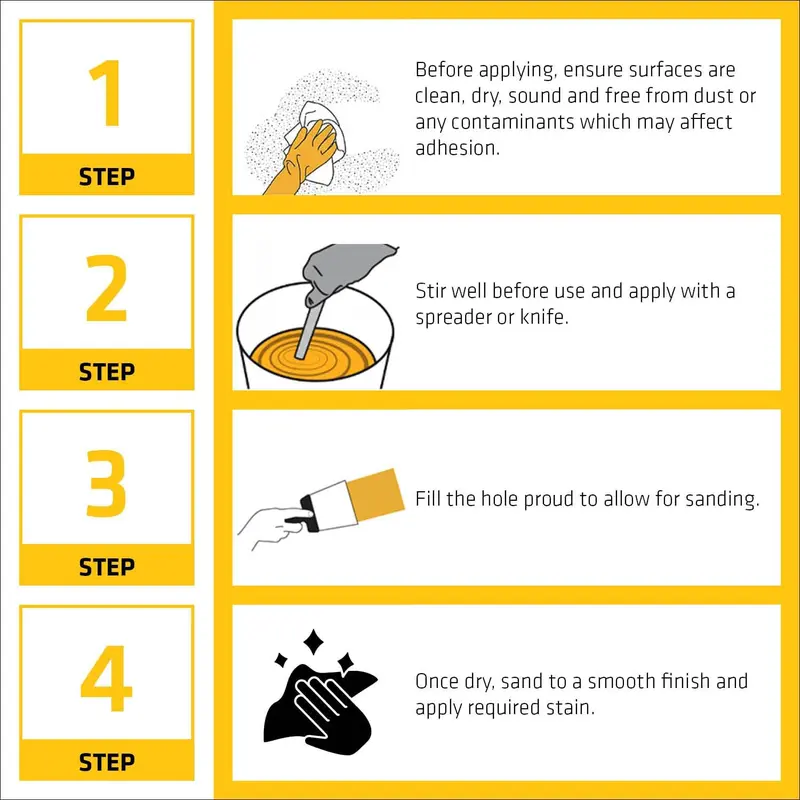 1
STEP

Before applying, ensure surfaces are clean, dry, sound and free from dust or any contaminants which may affect adhesion.

2
STEP

Stir well before use and apply with a spreader or knife.

3
STEP

Fill the hole proud to allow for sanding.

4
STEP

Once dry, sand to a smooth finish and apply required stain.