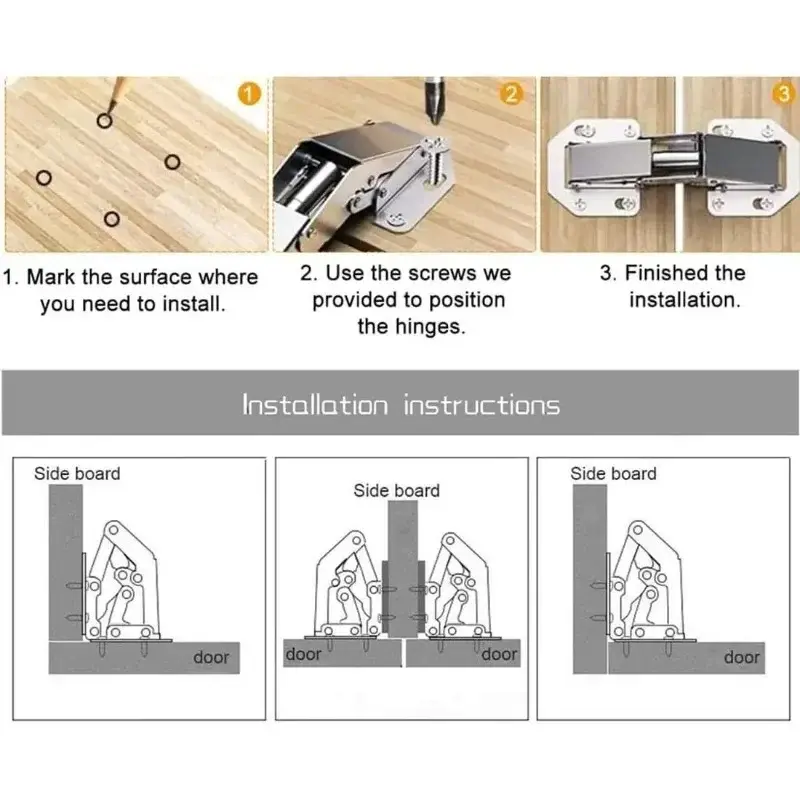 1

2

3

1. Mark the surface where you need to install.

2. Use the screws we provided to position the hinges.

3. Finished the installation.

Installation instructions

Side board

door

Side board

door

door

Side board

door