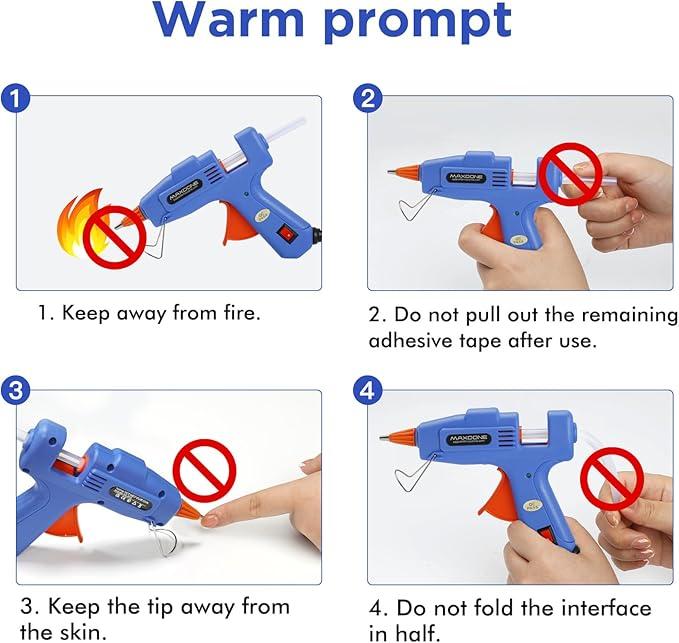 Warm prompt

1

MAXDONE

1. Keep away from fire.

2

MAXDONE

2. Do not pull out the remaining adhesive tape after use.

3

3. Keep the tip away from the skin.

4

MAXDONE

4. Do not fold the interface in half.