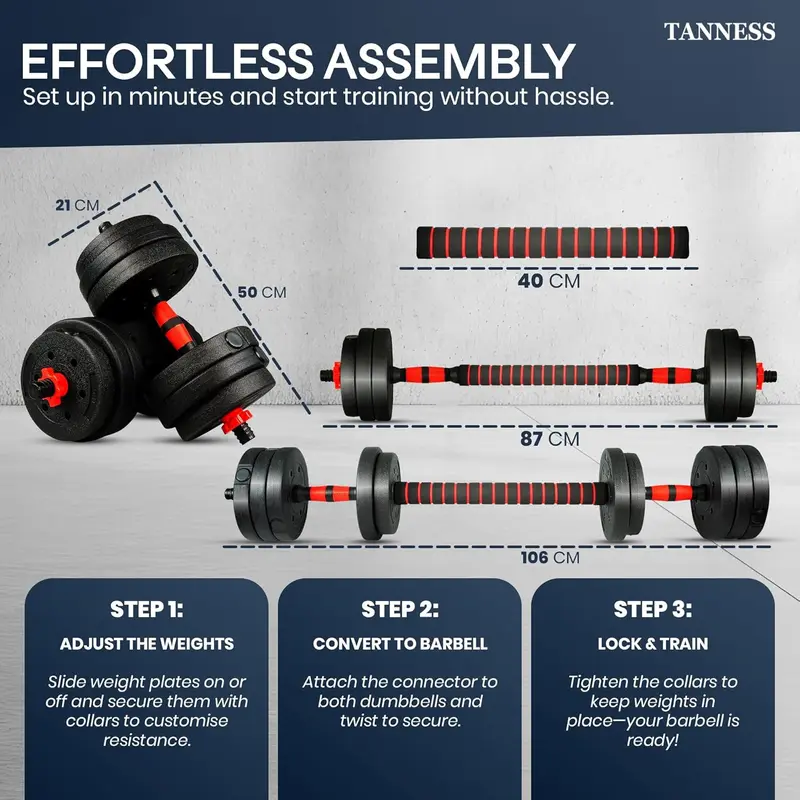 TANNESS

EFFORTLESS ASSEMBLY
Set up in minutes and start training without hassle.

21 CM

50 CM

40 CM

87 CM

106 CM

STEP 1:
ADJUST THE WEIGHTS
Slide weight plates on or off and secure them with collars to customise resistance.

STEP 2:
CONVERT TO BARBELL
Attach the connector to both dumbbells and twist to secure.

STEP 3:
LOCK & TRAIN
Tighten the collars to keep weights in place—your barbell is ready!