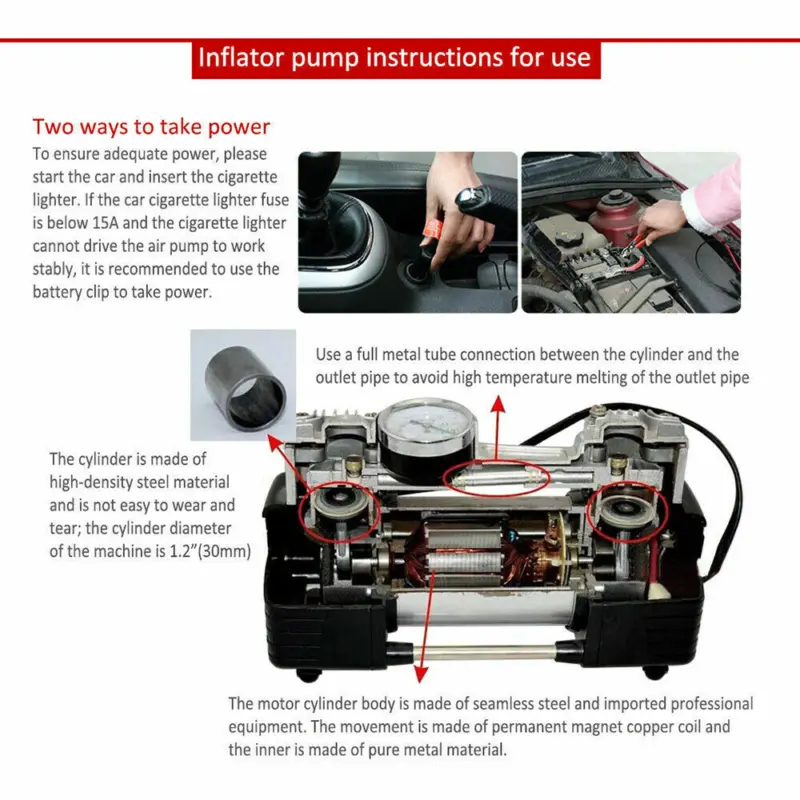 Inflator pump instructions for use

Two ways to take power
To ensure adequate power, please start the car and insert the cigarette lighter. If the car cigarette lighter fuse is below 15A and the cigarette lighter cannot drive the air pump to work stably, it is recommended to use the battery clip to take power.

Use a full metal tube connection between the cylinder and the outlet pipe to avoid high temperature melting of the outlet pipe

The cylinder is made of high-density steel material and is not easy to wear and tear; the cylinder diameter of the machine is 1.2"(30mm)

The motor cylinder body is made of seamless steel and imported professional equipment. The movement is made of permanent magnet copper coil and the inner is made of pure metal material.