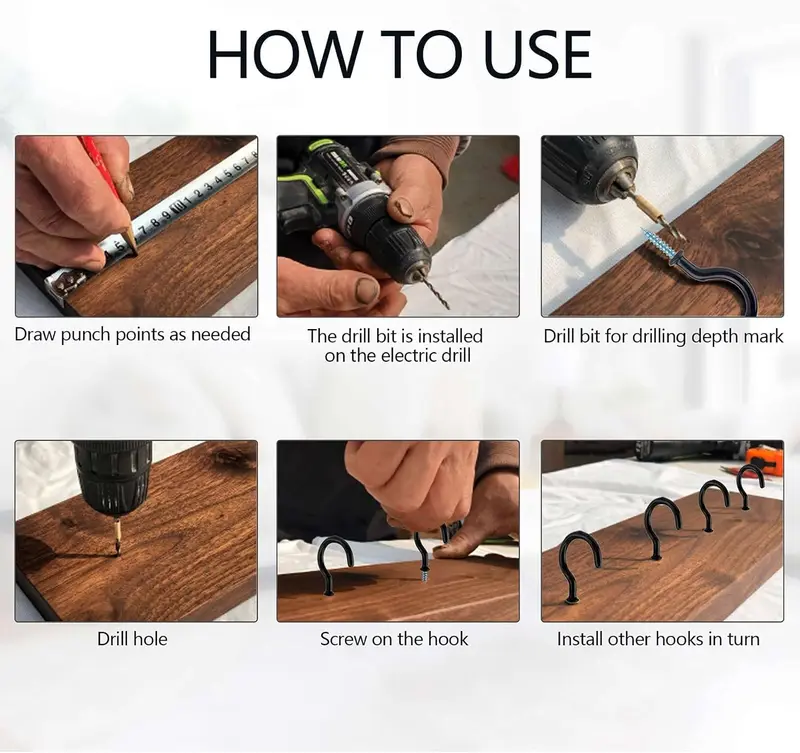 HOW TO USE

Draw punch points as needed

The drill bit is installed on the electric drill

Drill bit for drilling depth mark

Drill hole

Screw on the hook

Install other hooks in turn