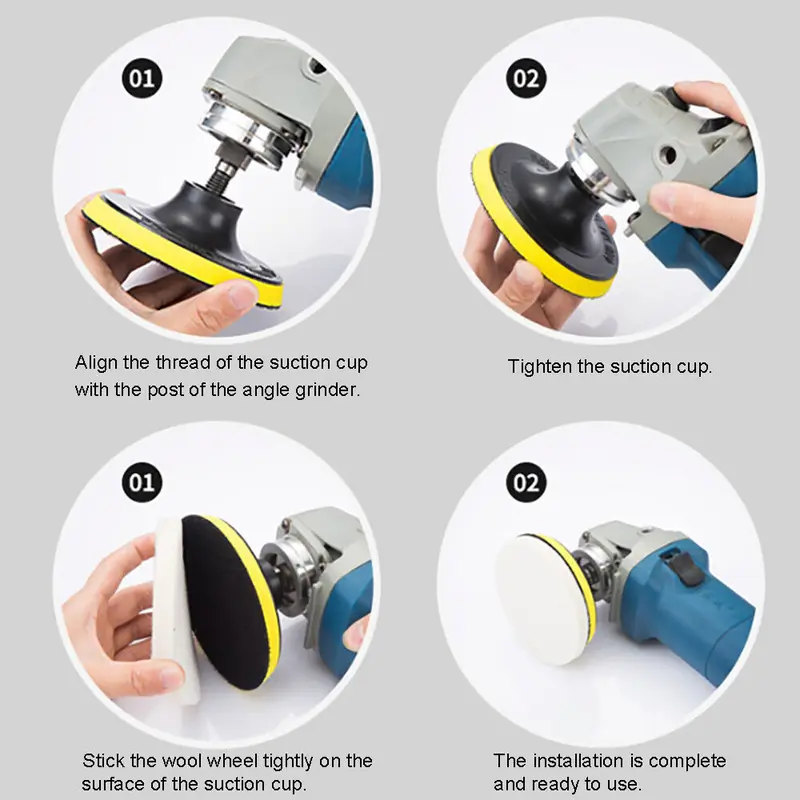 01

Align the thread of the suction cup with the post of the angle grinder.

02

Tighten the suction cup.

01

Stick the wool wheel tightly on the surface of the suction cup.

02

The installation is complete and ready to use.