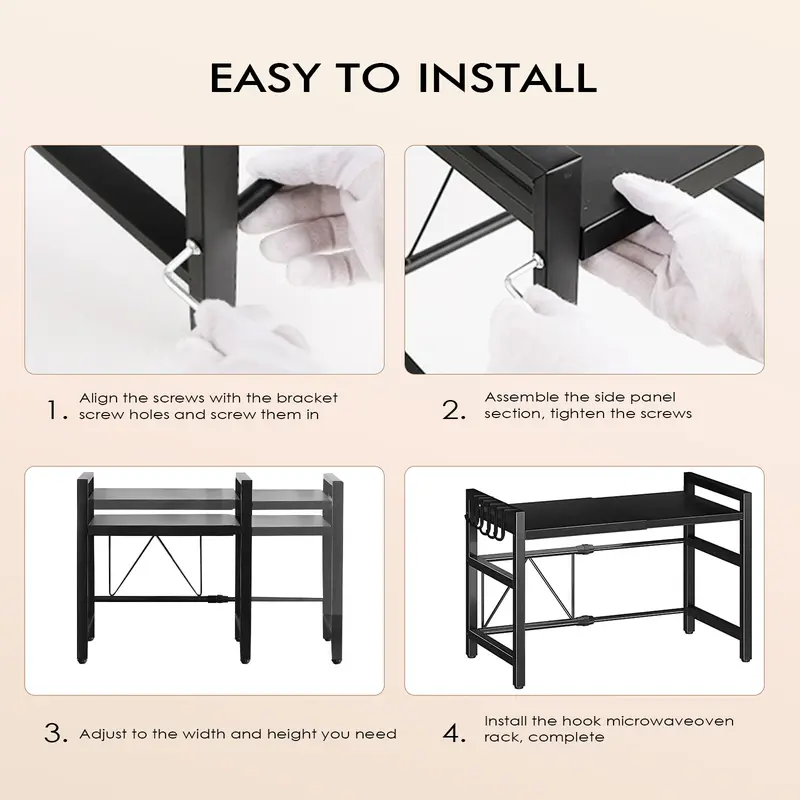 EASY TO INSTALL

1. Align the screws with the bracket screw holes and screw them in

2. Assemble the side panel section, tighten the screws

3. Adjust to the width and height you need

4. Install the hook microwaveoven rack, complete