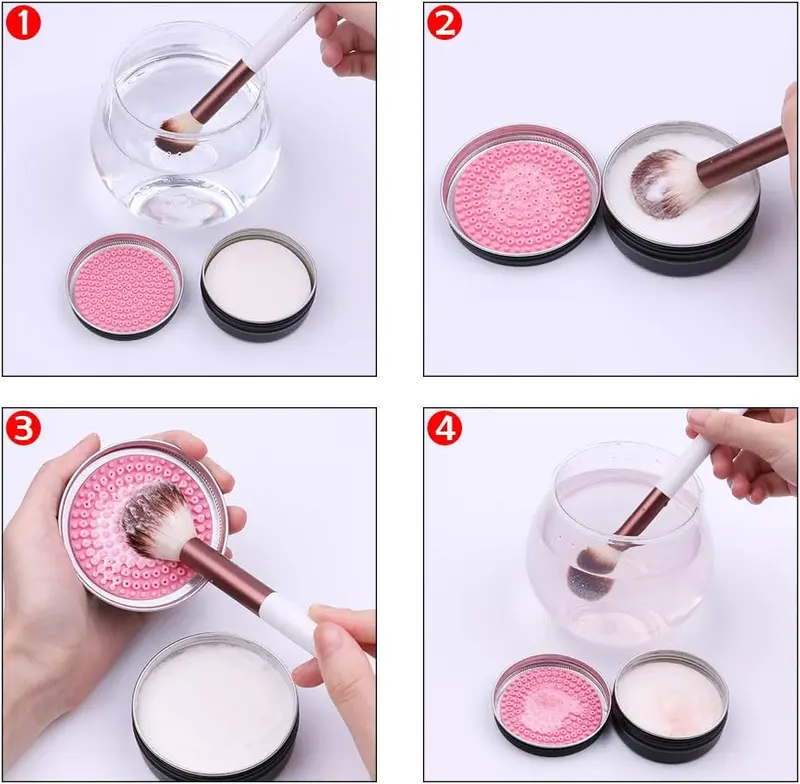 1

2

3

4