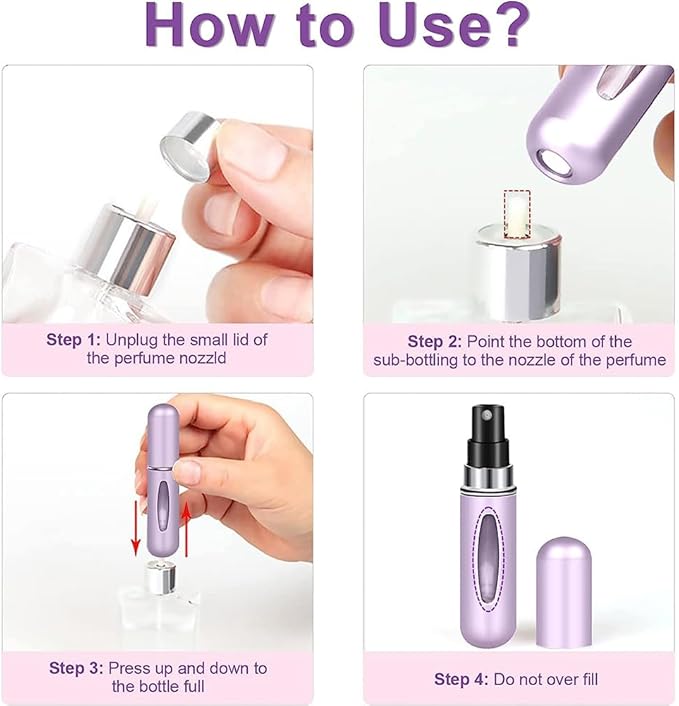 How to Use?

Step 1: Unplug the small lid of the perfume nozzld

Step 2: Point the bottom of the sub-bottling to the nozzle of the perfume

Step 3: Press up and down to the bottle full

Step 4: Do not over fill