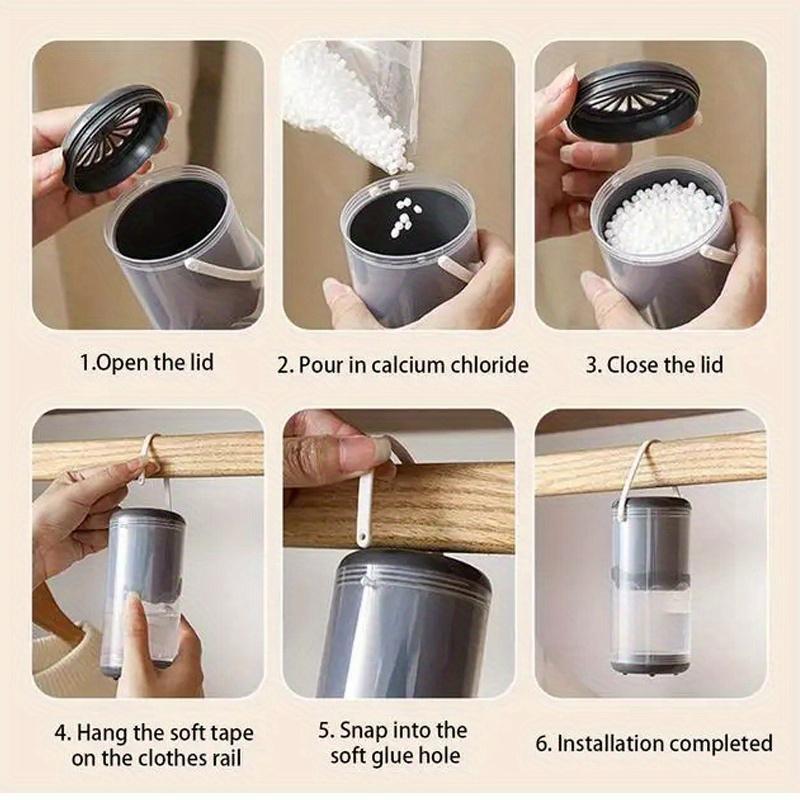 1.Open the lid

2. Pour in calcium chloride

3. Close the lid

4. Hang the soft tape on the clothes rail

5. Snap into the soft glue hole

6. Installation completed