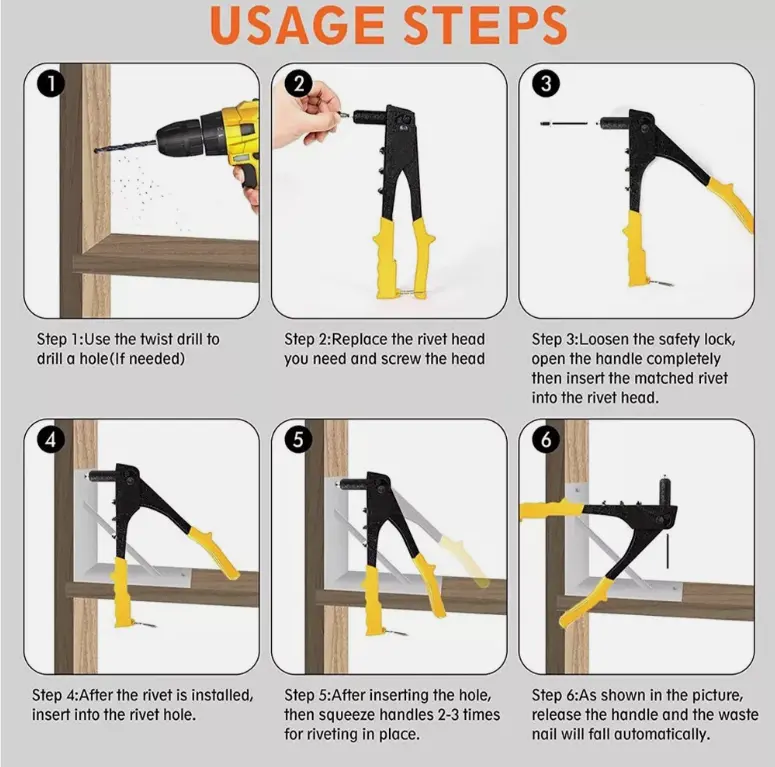 USAGE STEPS

1

Step 1:Use the twist drill to drill a hole(If needed)

2

Step 2:Replace the rivet head you need and screw the head

3

Step 3:Loosen the safety lock, open the handle completely then insert the matched rivet into the rivet head.

4

Step 4:After the rivet is installed, insert into the rivet hole.

5

Step 5:After inserting the hole, then squeeze handles 2-3 times for riveting in place.

6

Step 6:As shown in the picture, release the handle and the waste nail will fall automatically.