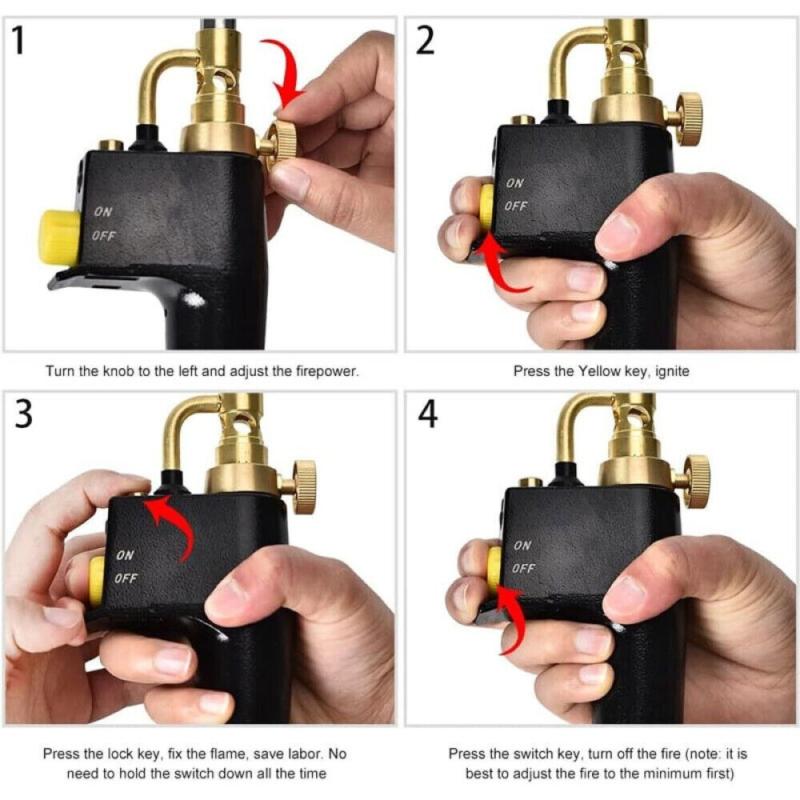 1

ON
OFF

Turn the knob to the left and adjust the firepower.

2

ON
OFF

Press the Yellow key, ignite

3

ON
OFF

Press the lock key, fix the flame, save labor. No need to hold the switch down all the time

4

ON
OFF

Press the switch key, turn off the fire (note: it is best to adjust the fire to the minimum first)