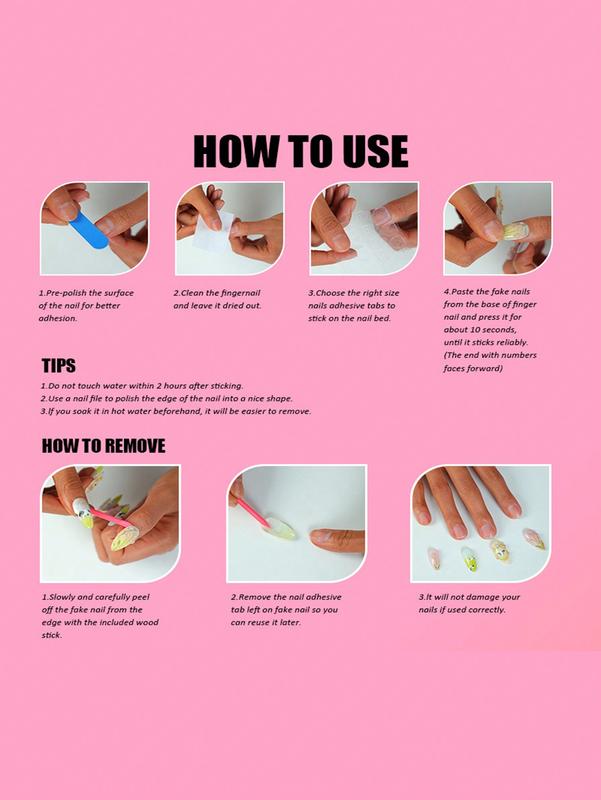 HOW TO USE

1.Pre-polish the surface of the nail for better adhesion.

2.Clean the fingernail and leave it dried out.

3.Choose the right size nails adhesive tabs to stick on the nail bed.

4.Paste the fake nails from the base of finger nail and press it for about 10 seconds, until it sticks reliably. (The end with numbers faces forward)

TIPS

1.Do not touch water within 2 hours after sticking.
2.Use a nail file to polish the edge of the nail into a nice shape.
3.If you soak it in hot water beforehand, it will be easier to remove.

HOW TO REMOVE

1.Slowly and carefully peel off the fake nail from the edge with the included wood stick.

2.Remove the nail adhesive tab left on fake nail so you can reuse it later.

3.It will not damage your nails if used correctly.