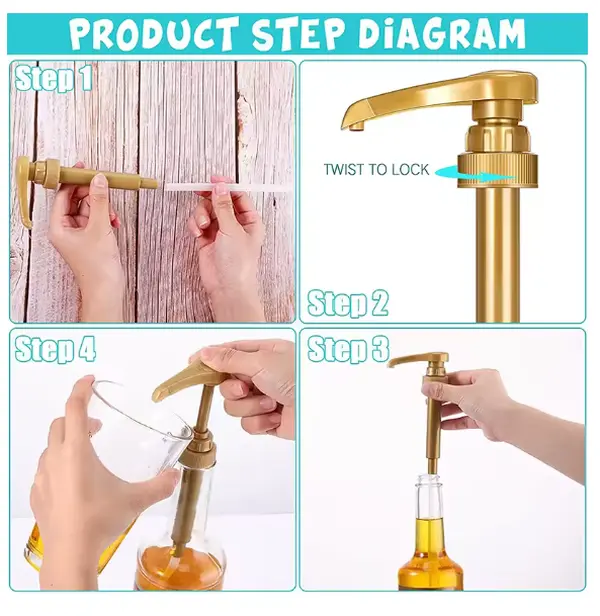 PRODUCT STEP DiAGRAM

Step 1

TWIST TO LOCK

Step 2

Step 4

Step 3