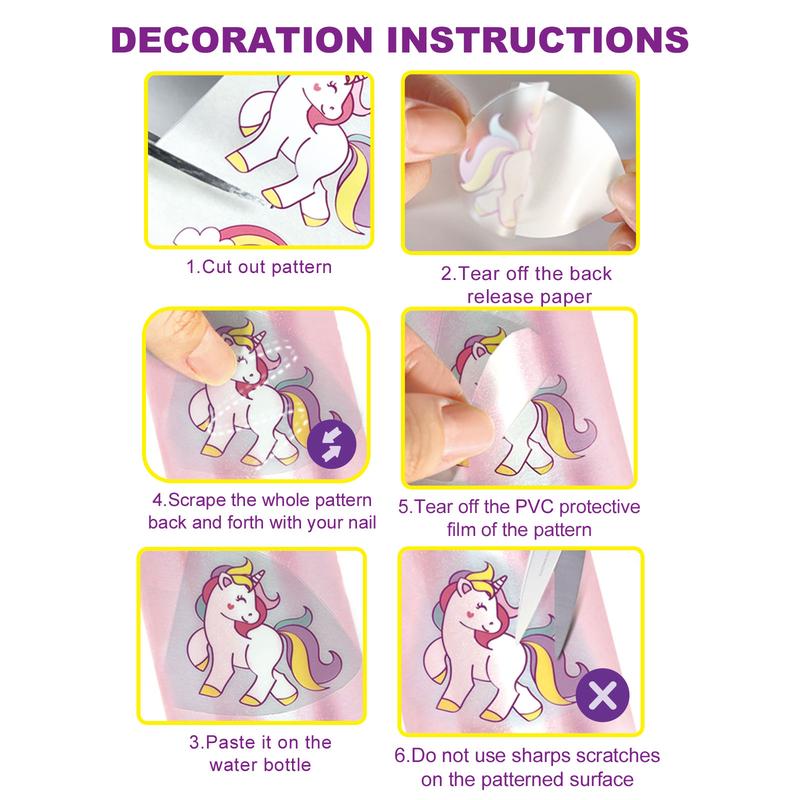 DECORATION INSTRUCTIONS

1.Cut out pattern

2.Tear off the back release paper

4.Scrape the whole pattern back and forth with your nail

5.Tear off the PVC protective film of the pattern

3.Paste it on the water bottle

6.Do not use sharps scratches on the patterned surface