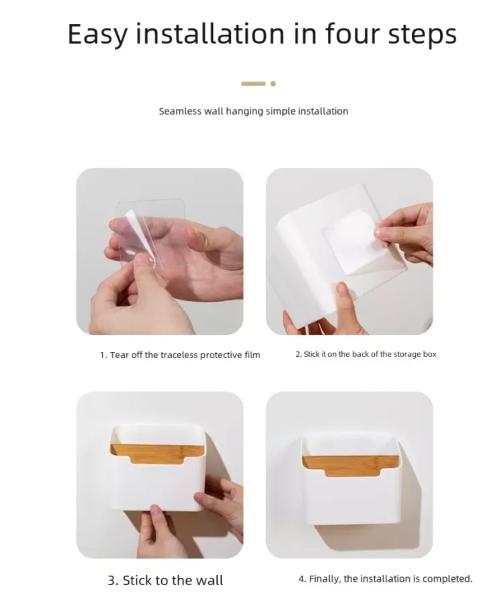 Easy installation in four steps

Seamless wall hanging simple installation

1. Tear off the traceless protective film

2. Stick it on the back of the storage box

3. Stick to the wall

4. Finally, the installation is completed.