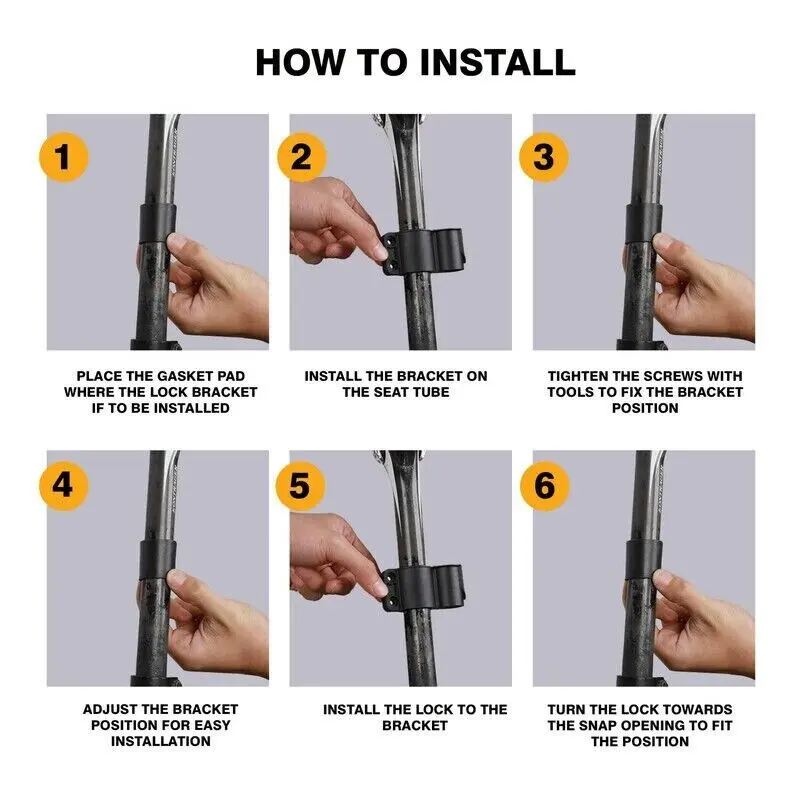 HOW TO INSTALL

1

PLACE THE GASKET PAD WHERE THE LOCK BRACKET IF TO BE INSTALLED

2

INSTALL THE BRACKET ON THE SEAT TUBE

3

TIGHTEN THE SCREWS WITH TOOLS TO FIX THE BRACKET POSITION

4

ADJUST THE BRACKET POSITION FOR EASY INSTALLATION

5

INSTALL THE LOCK TO THE BRACKET

6

TURN THE LOCK TOWARDS THE SNAP OPENING TO FIT THE POSITION