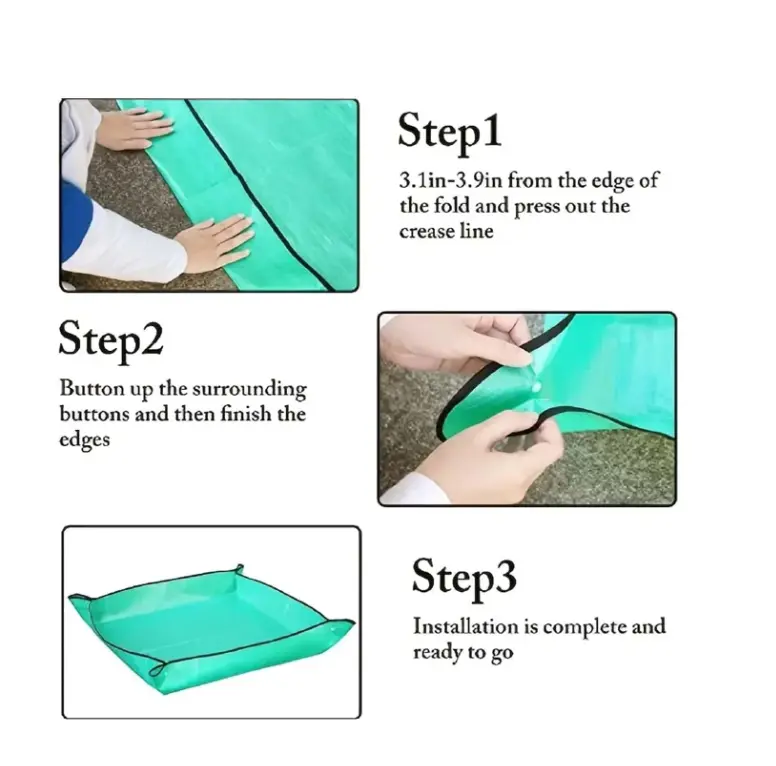 Step1

3.1in-3.9in from the edge of the fold and press out the crease line

Step2

Button up the surrounding buttons and then finish the edges

Step3

Installation is complete and ready to go