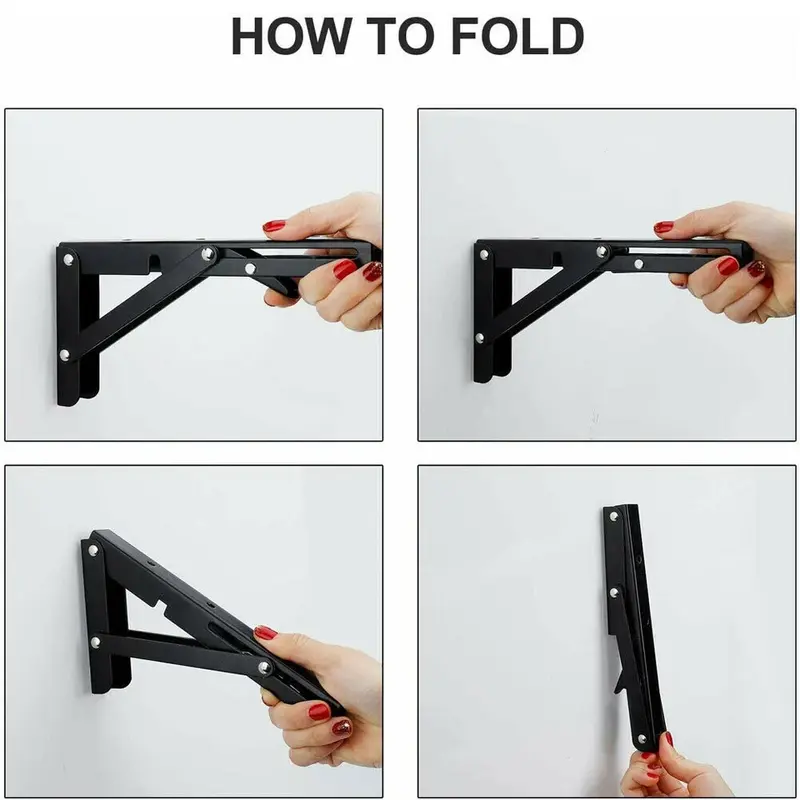 HOW TO FOLD