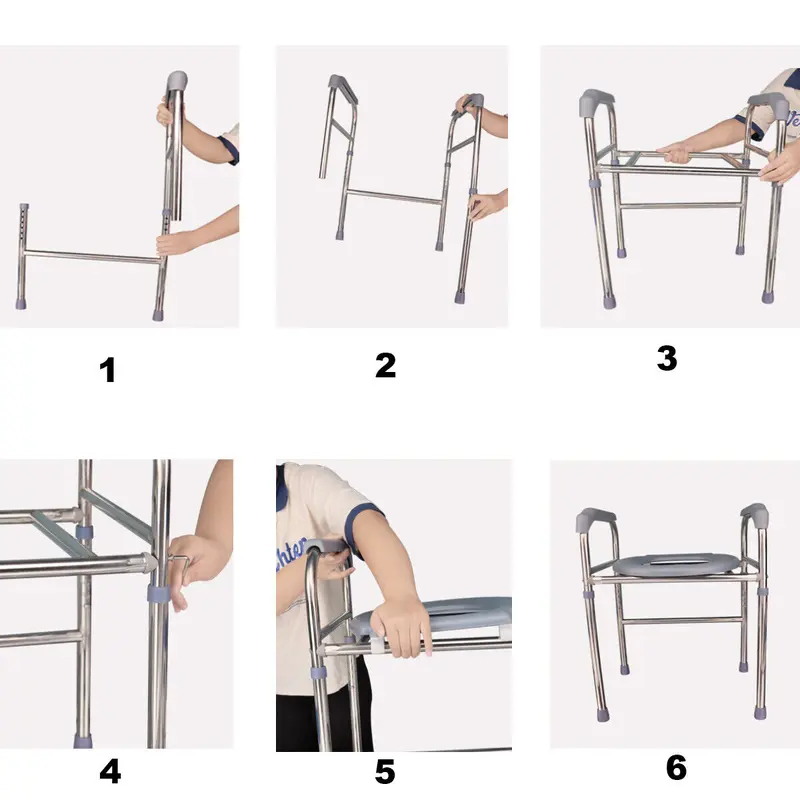 1

2

3

4

5

6