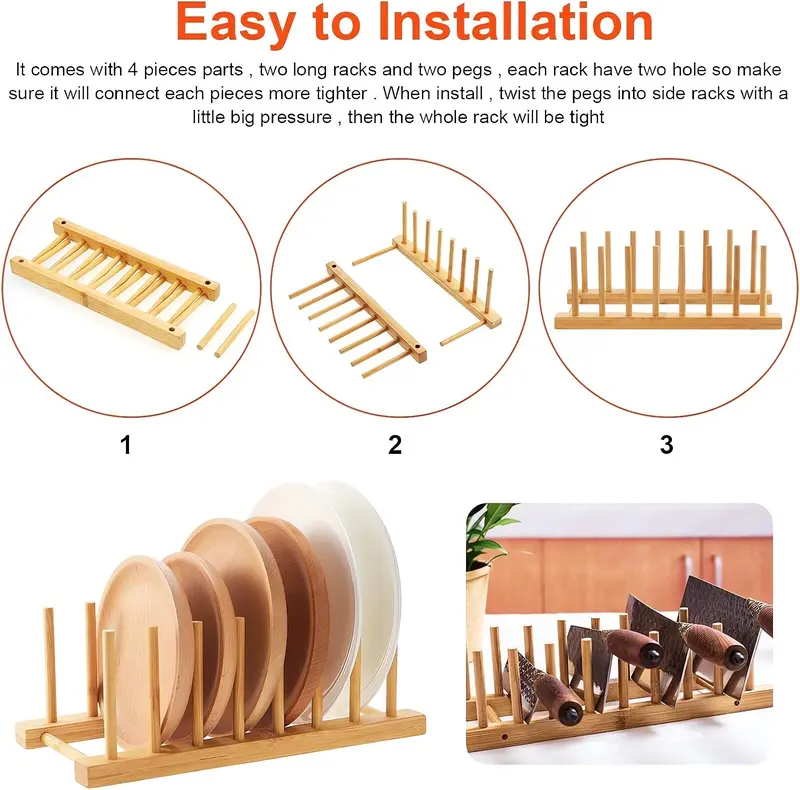 Easy to Installation

It comes with 4 pieces parts , two long racks and two pegs , each rack have two hole so make sure it will connect each pieces more tighter . When install , twist the pegs into side racks with a little big pressure , then the whole rack will be tight

1

2

3