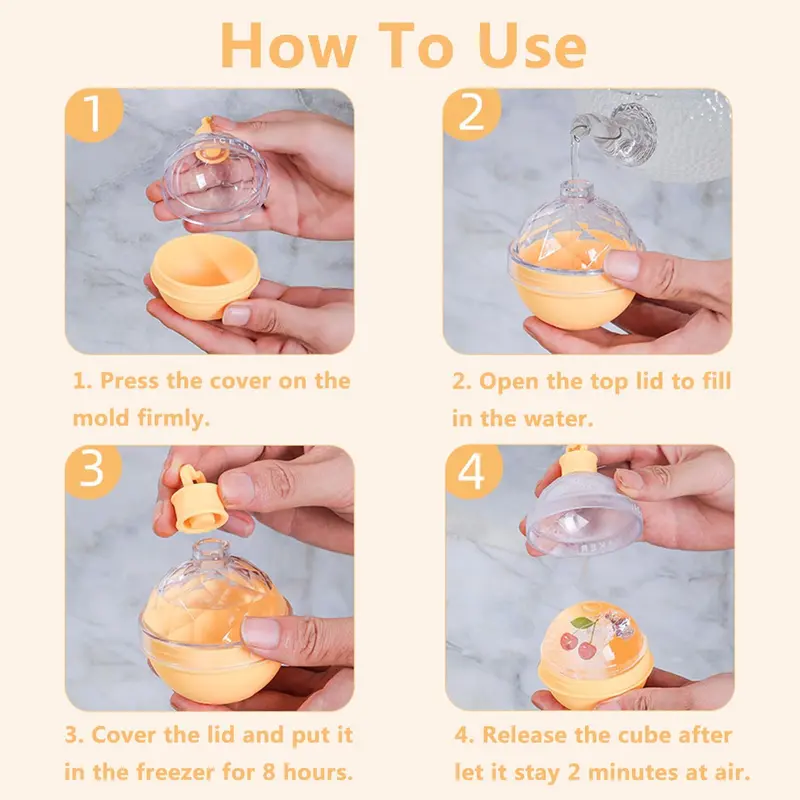 How To Use

1

1. Press the cover on the mold firmly.

2

2. Open the top lid to fill in the water.

3

3. Cover the lid and put it in the freezer for 8 hours.

4

4. Release the cube after let it stay 2 minutes at air.