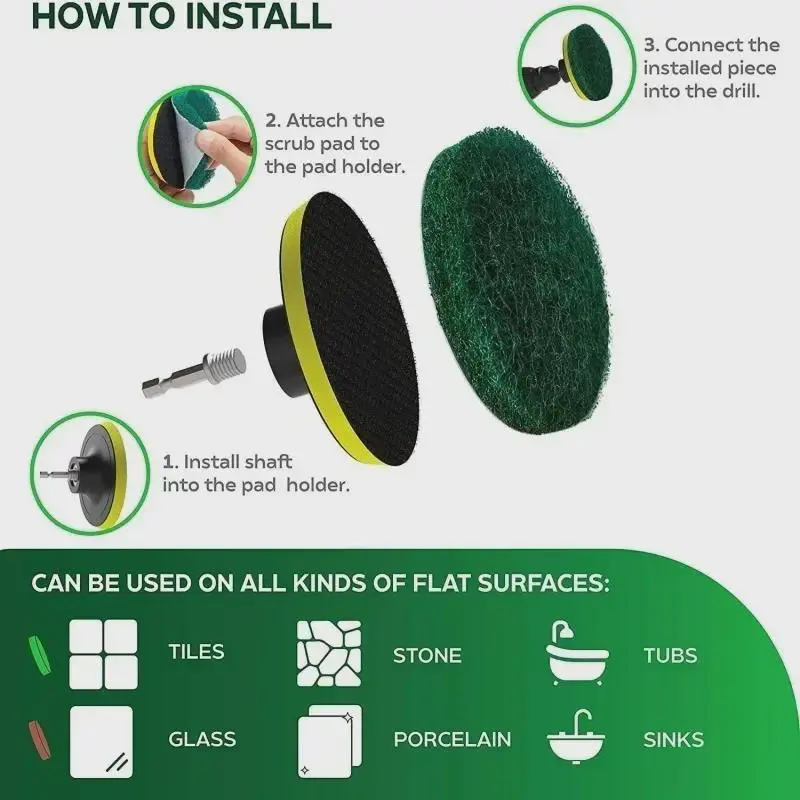 HOW TO INSTALL

3. Connect the installed piece into the drill.

2. Attach the scrub pad to the pad holder.

1. Install shaft into the pad holder.

CAN BE USED ON ALL KINDS OF FLAT SURFACES:

TILES

STONE

TUBS

GLASS

PORCELAIN

SINKS