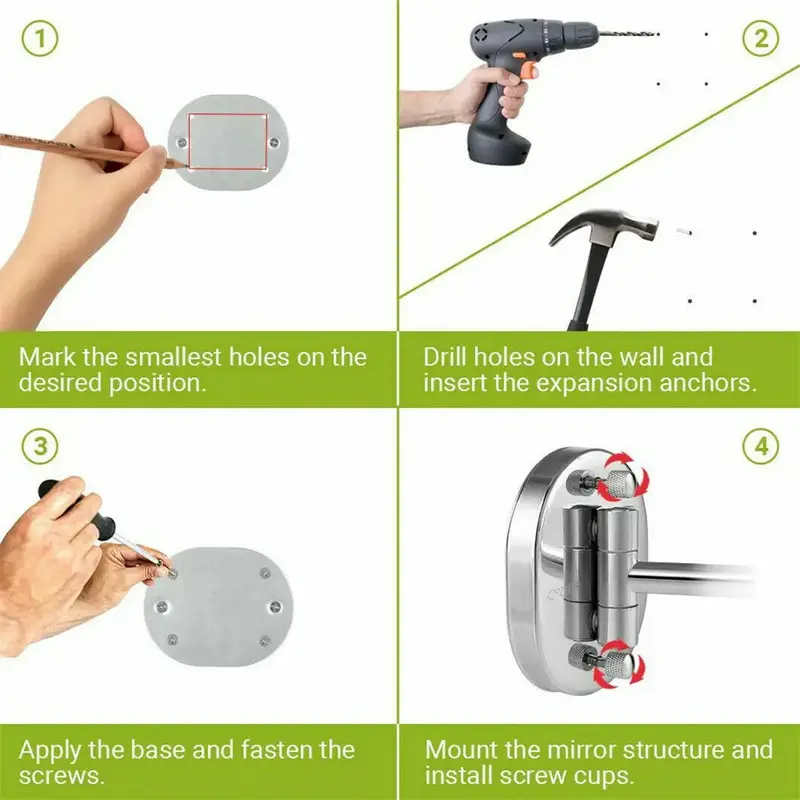 1

Mark the smallest holes on the desired position.

2

Drill holes on the wall and insert the expansion anchors.

3

Apply the base and fasten the screws.

4

Mount the mirror structure and install screw cups.