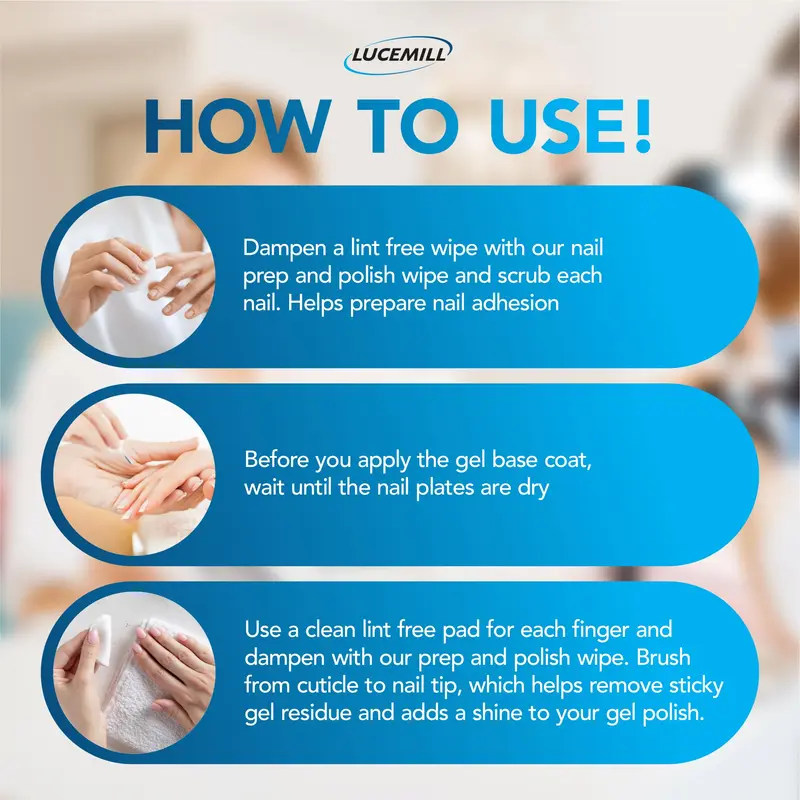 LUCEMILL

HOW TO USE!

Dampen a lint free wipe with our nail prep and polish wipe and scrub each nail. Helps prepare nail adhesion

Before you apply the gel base coat, wait until the nail plates are dry

Use a clean lint free pad for each finger and dampen with our prep and polish wipe. Brush from cuticle to nail tip, which helps remove sticky gel residue and adds a shine to your gel polish.