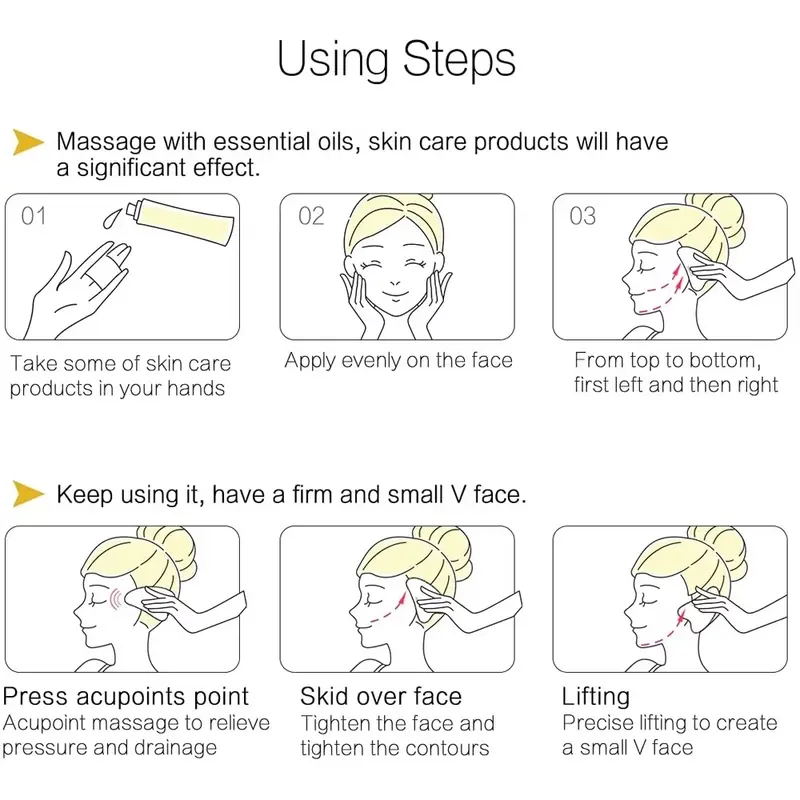 Using Steps

Massage with essential oils, skin care products will have a significant effect.

01

Take some of skin care products in your hands

02

Apply evenly on the face

03

From top to bottom, first left and then right

Keep using it, have a firm and small V face.

Press acupoints point
Acupoint massage to relieve pressure and drainage

Skid over face
Tighten the face and tighten the contours

Lifting
Precise lifting to create a small V face