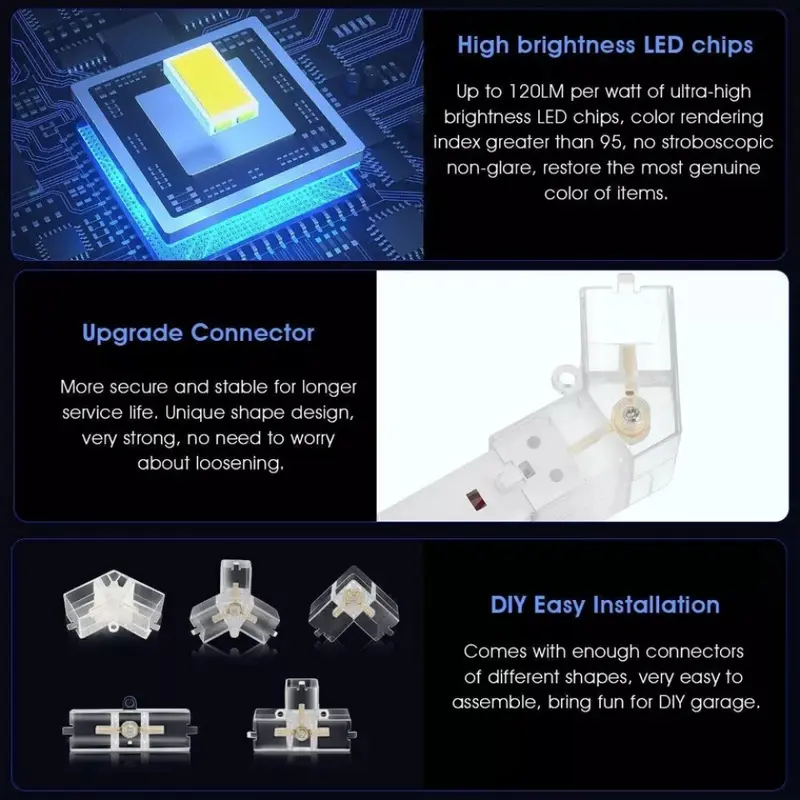 High brightness LED chips

Up to 120LM per watt of ultra-high brightness LED chips, color rendering index greater than 95, no stroboscopic non-glare, restore the most genuine color of items.

Upgrade Connector

More secure and stable for longer service life. Unique shape design, very strong, no need to worry about loosening.

DIY Easy Installation

Comes with enough connectors of different shapes, very easy to assemble, bring fun for DIY garage.