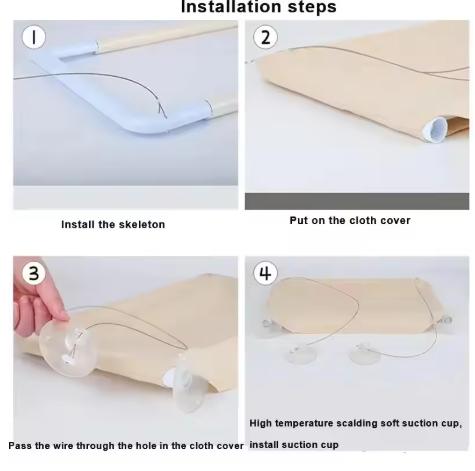 Installation steps

1

Install the skeleton

2

Put on the cloth cover

3

Pass the wire through the hole in the cloth cover

4

High temperature scalding soft suction cup, install suction cup