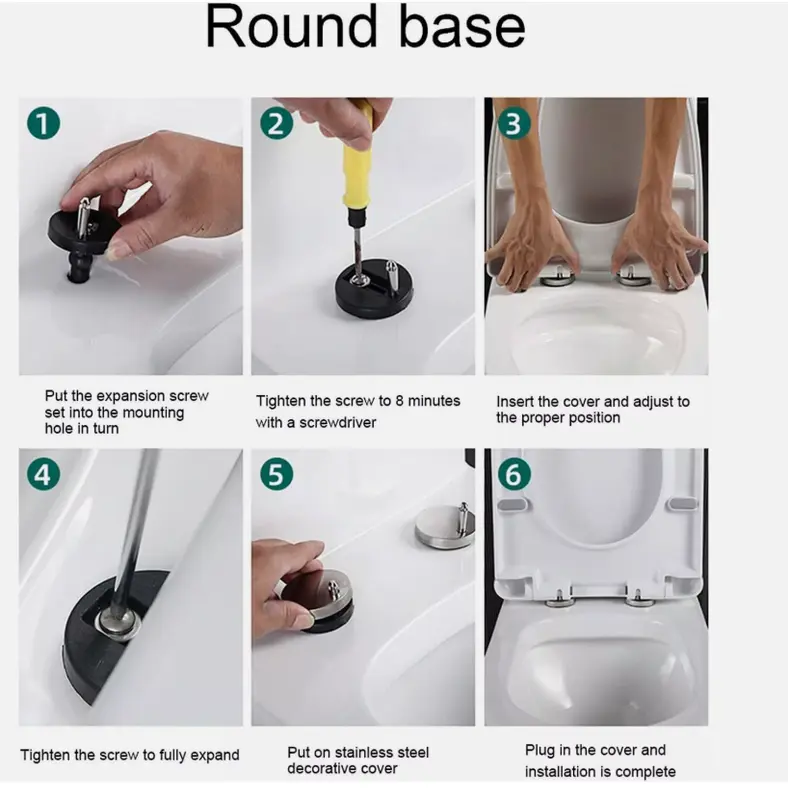 Round base

1

Put the expansion screw set into the mounting hole in turn

2

Tighten the screw to 8 minutes with a screwdriver

3

Insert the cover and adjust to the proper position

4

Tighten the screw to fully expand

5

Put on stainless steel decorative cover

6

Plug in the cover and installation is complete