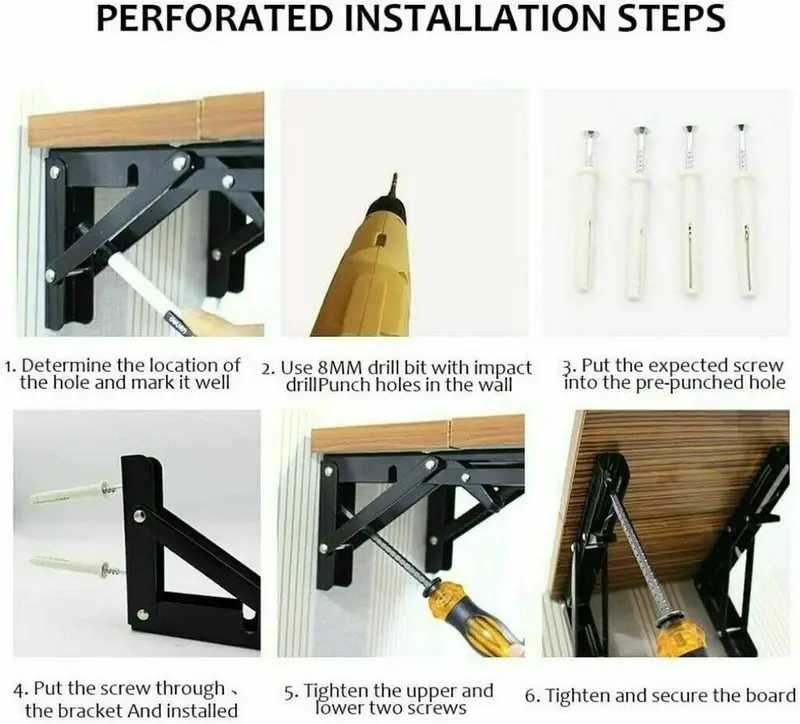 PERFORATED INSTALLATION STEPS

1. Determine the location of the hole and mark it well

2. Use 8MM drill bit with impact drillPunch holes in the wall

3. Put the expected screw into the pre-punched hole

4. Put the screw through 、 the bracket And installed

5. Tighten the upper and lower two screws

6. Tighten and secure the board