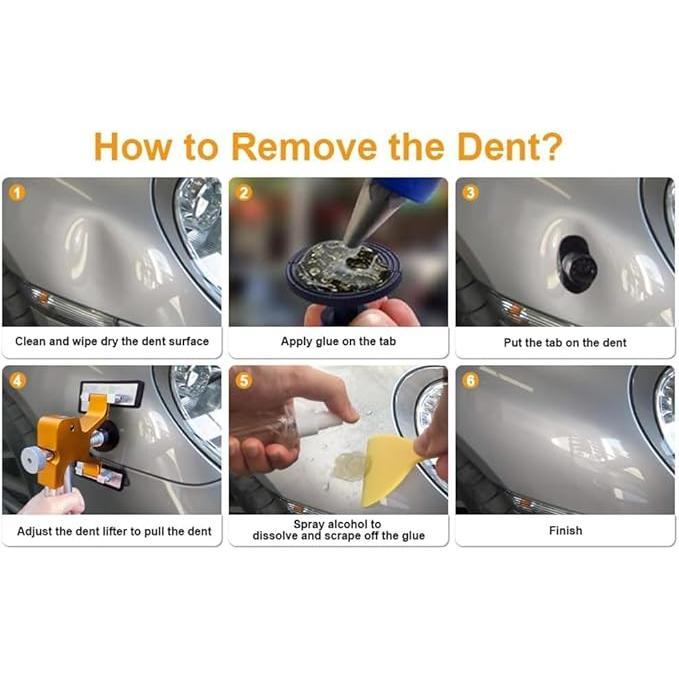 How to Remove the Dent?

1
Clean and wipe dry the dent surface

2
Apply glue on the tab

3
Put the tab on the dent

4
Adjust the dent lifter to pull the dent

5
Spray alcohol to dissolve and scrape off the glue

6
Finish