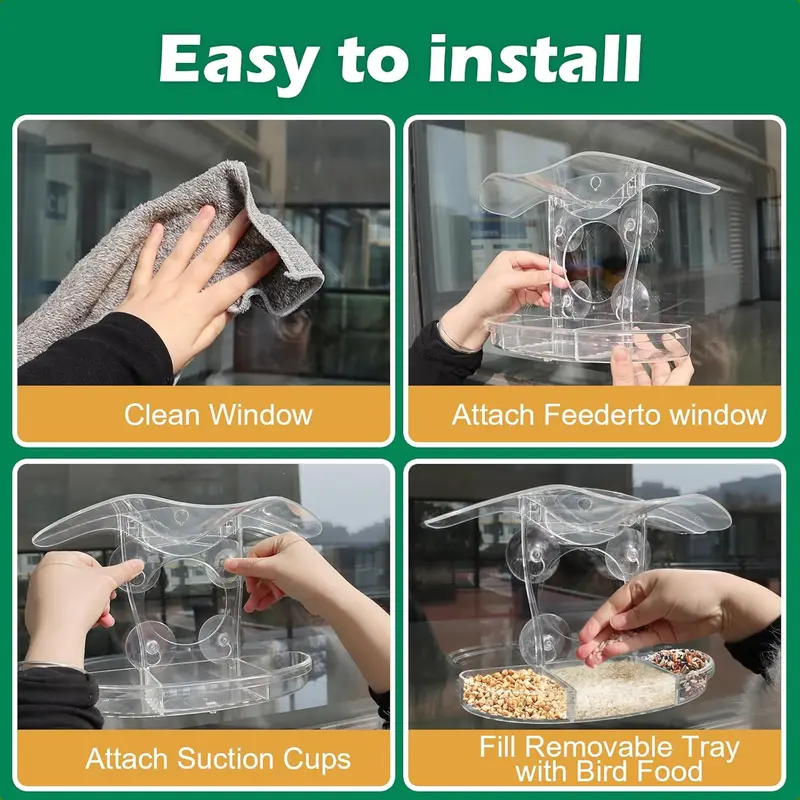 Easy to install

Clean Window

Attach Feederto window

Attach Suction Cups

Fill Removable Tray with Bird Food