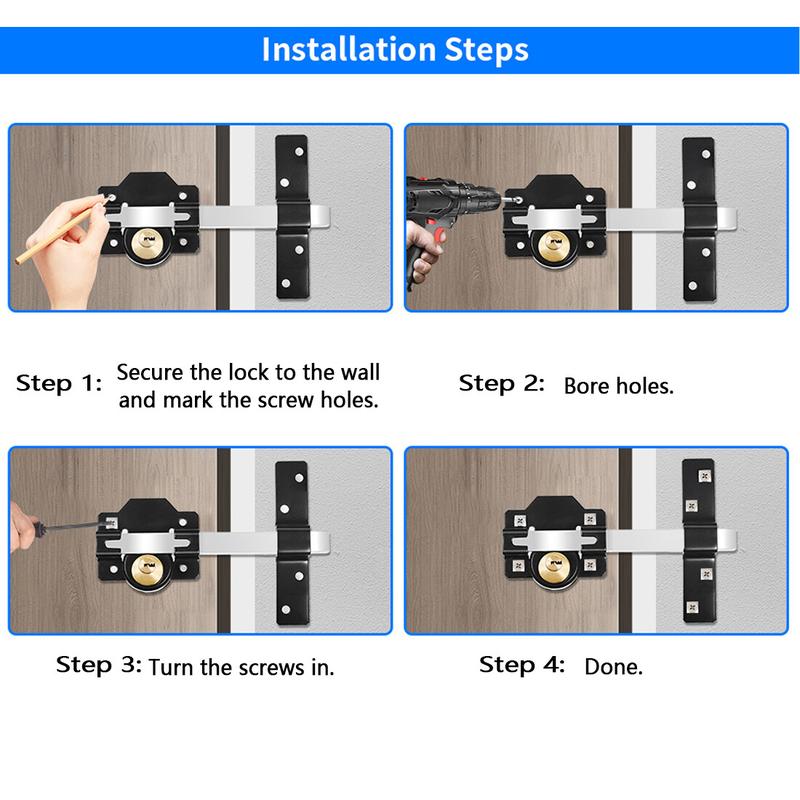 Installation Steps

Step 1: Secure the lock to the wall and mark the screw holes.

Step 2: Bore holes.

Step 3: Turn the screws in.

Step 4: Done.