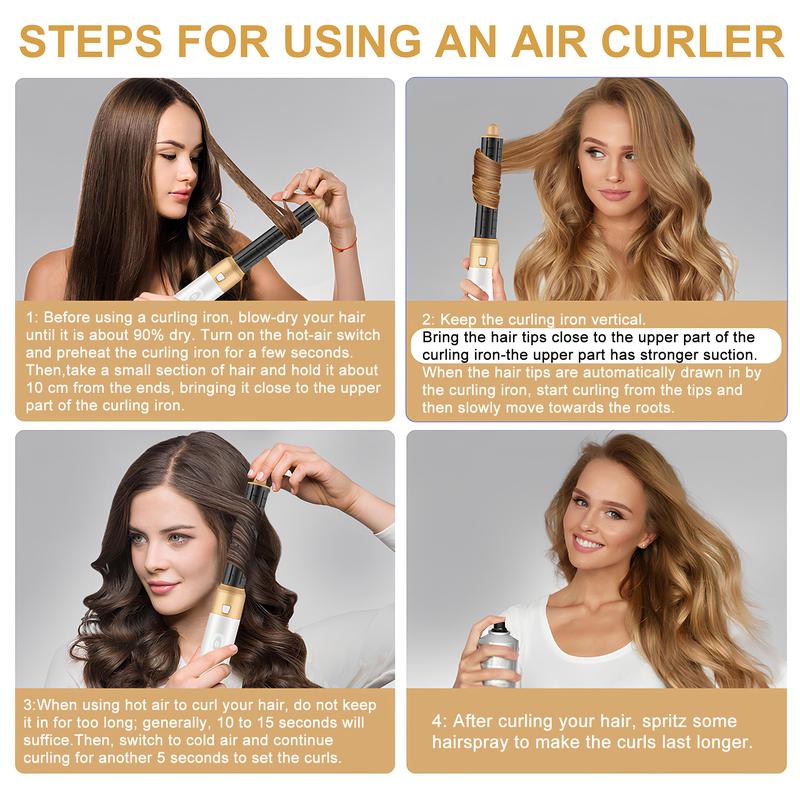 STEPS FOR USING AN AIR CURLER

1: Before using a curling iron, blow-dry your hair until it is about 90% dry. Turn on the hot-air switch and preheat the curling iron for a few seconds. Then,take a small section of hair and hold it about 10 cm from the ends, bringing it close to the upper part of the curling iron.

2: Keep the curling iron vertical.
Bring the hair tips close to the upper part of the curling iron-the upper part has stronger suction.
When the hair tips are automatically drawn in by the curling iron, start curling from the tips and then slowly move towards the roots.

3:When using hot air to curl your hair, do not keep it in for too long; generally, 10 to 15 seconds will suffice.Then, switch to cold air and continue curling for another 5 seconds to set the curls.

4: After curling your hair, spritz some hairspray to make the curls last longer.