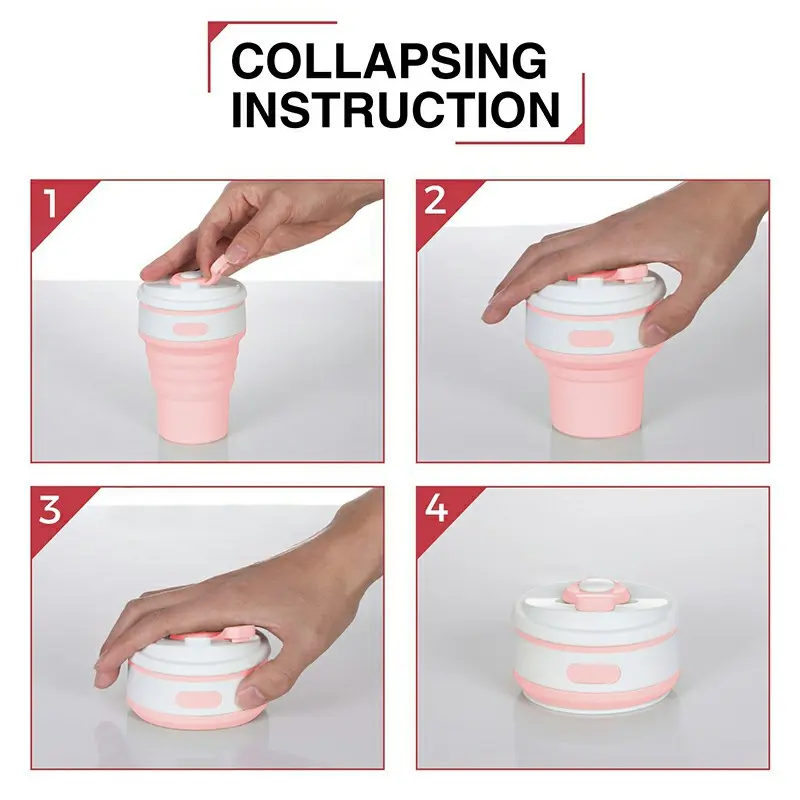 COLLAPSING INSTRUCTION

1

2

3

4