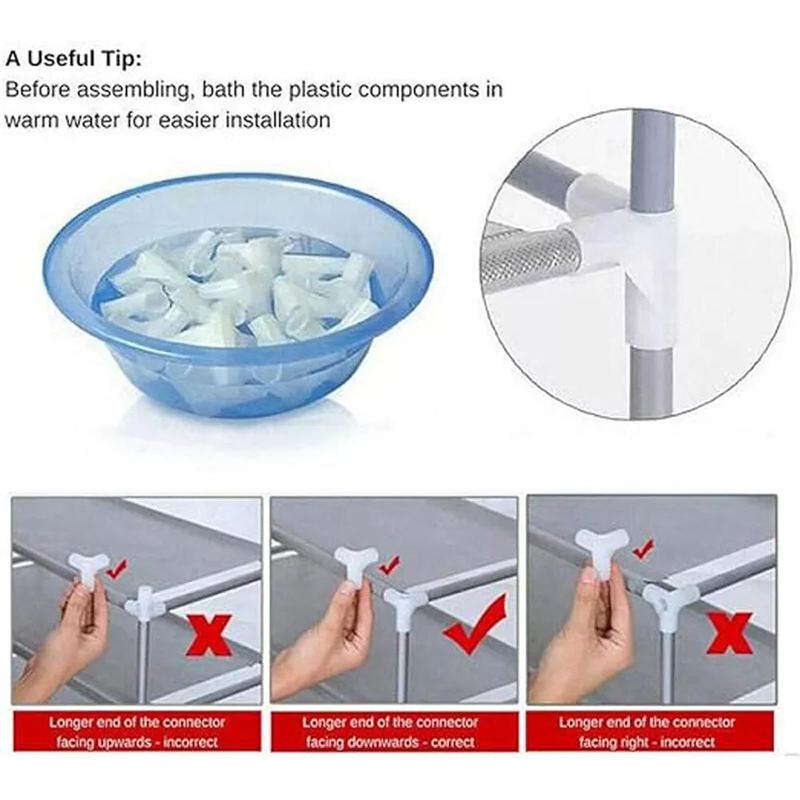 A Useful Tip:
Before assembling, bath the plastic components in warm water for easier installation

Longer end of the connector facing upwards - incorrect

Longer end of the connector facing downwards - correct

Longer end of the connector facing right - incorrect