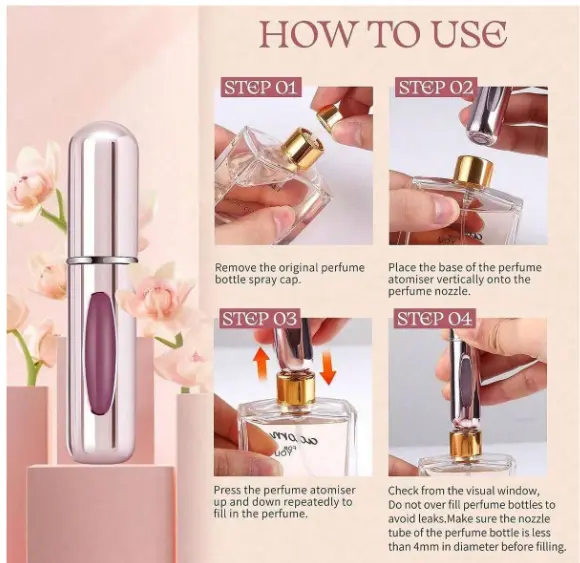 HOW TO USE

STEP 01

Remove the original perfume bottle spray cap.

STEP 02

Place the base of the perfume atomiser vertically onto the perfume nozzle.

STEP 03

Press the perfume atomiser up and down repeatedly to fill in the perfume.

STEP 04

Check from the visual window, Do not over fill perfume bottles to avoid leaks.Make sure the nozzle tube of the perfume bottle is less than 4mm in diameter before filling.