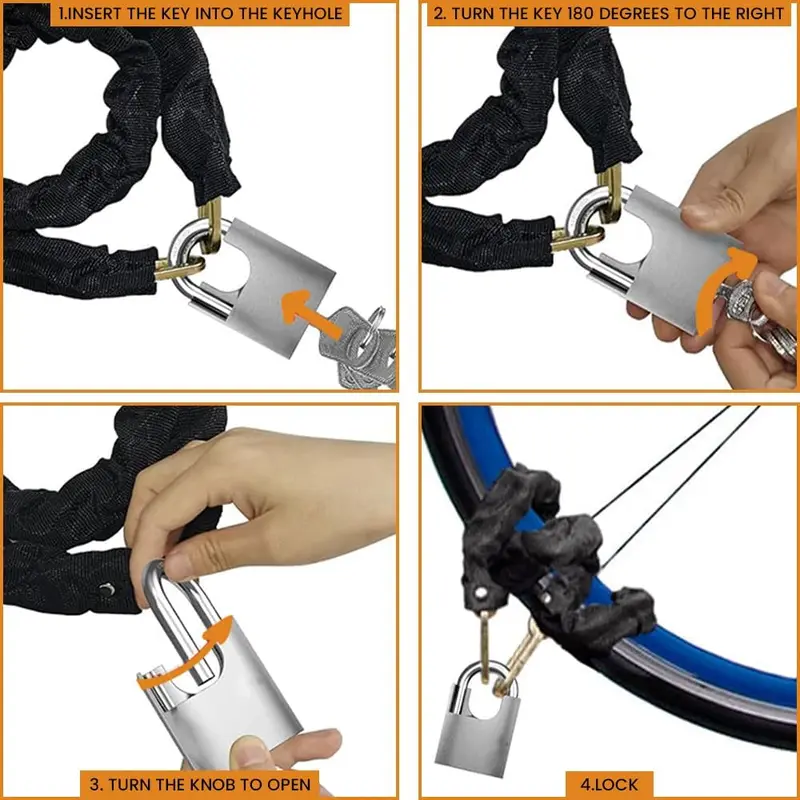 1.INSERT THE KEY INTO THE KEYHOLE

2. TURN THE KEY 180 DEGREES TO THE RIGHT

3. TURN THE KNOB TO OPEN

4.LOCK