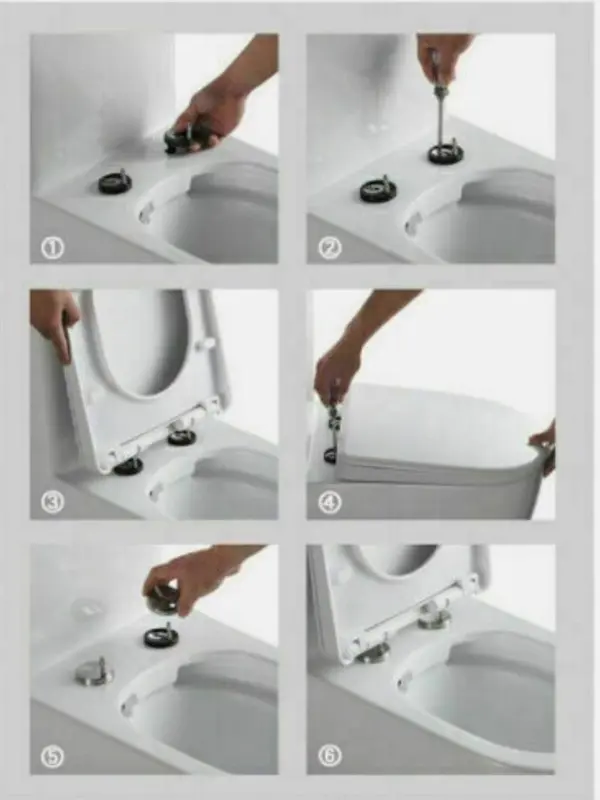 ①

②

③

④

⑤

⑥