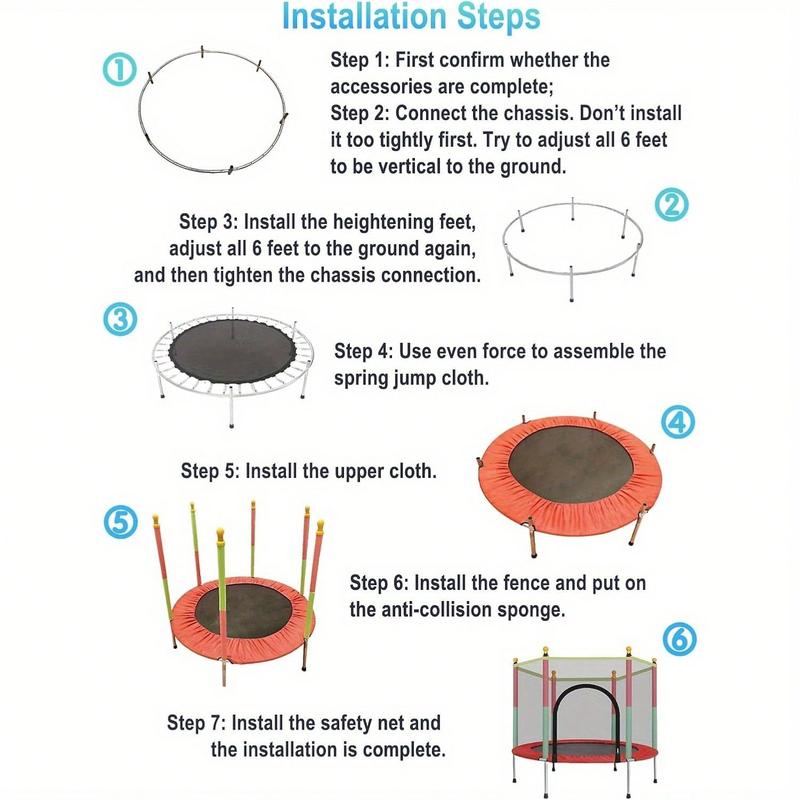 Installation Steps

①

Step 1: First confirm whether the accessories are complete;
Step 2: Connect the chassis. Don't install it too tightly first. Try to adjust all 6 feet to be vertical to the ground.

Step 3: Install the heightening feet, adjust all 6 feet to the ground again, and then tighten the chassis connection.

②

③

Step 4: Use even force to assemble the spring jump cloth.

④

Step 5: Install the upper cloth.

⑤

Step 6: Install the fence and put on the anti-collision sponge.

⑥

Step 7: Install the safety net and the installation is complete.