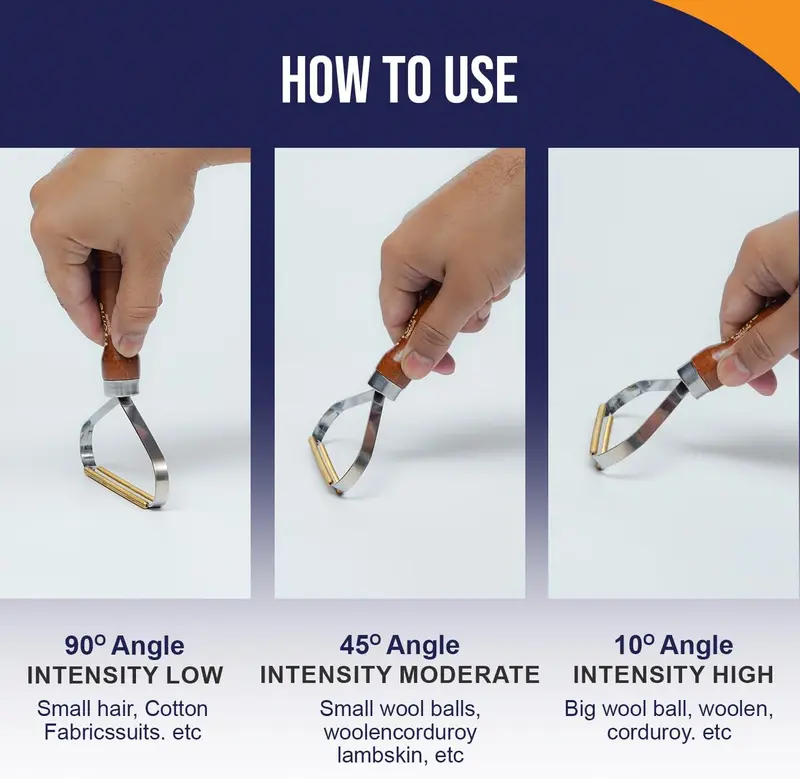 HOW TO USE

90° Angle
INTENSITY LOW
Small hair, Cotton Fabricssuits. etc

45° Angle
INTENSITY MODERATE
Small wool balls, woolencorduroy lambskin, etc

10° Angle
INTENSITY HIGH
Big wool ball, woolen, corduroy. etc