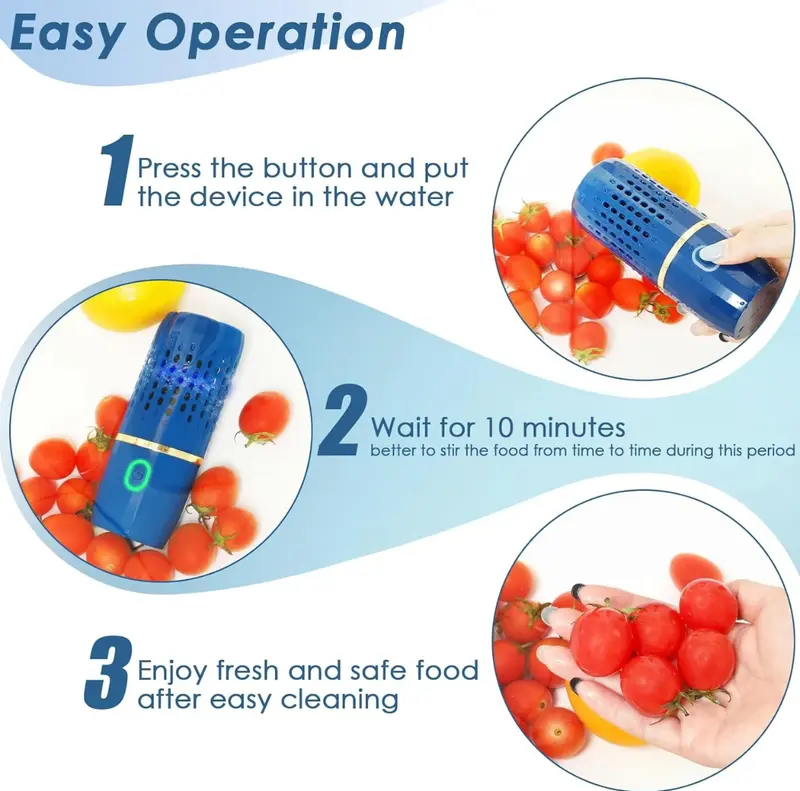 Easy Operation

1 Press the button and put the device in the water

2 Wait for 10 minutes
better to stir the food from time to time during this period

3 Enjoy fresh and safe food after easy cleaning