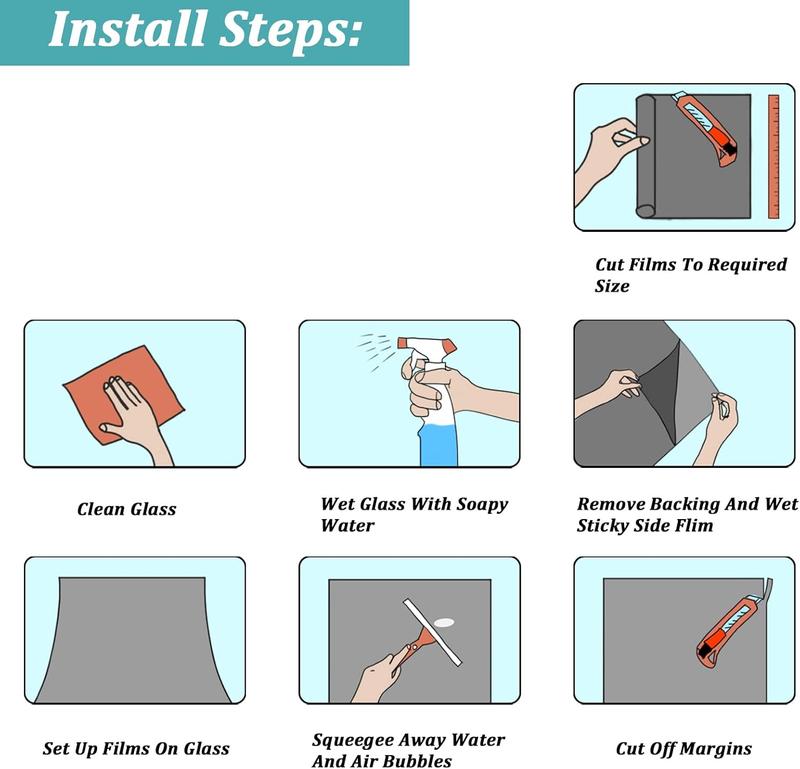 Install Steps:

Cut Films To Required Size

Clean Glass

Wet Glass With Soapy Water

Remove Backing And Wet Sticky Side Flim

Set Up Films On Glass

Squeegee Away Water And Air Bubbles

Cut Off Margins