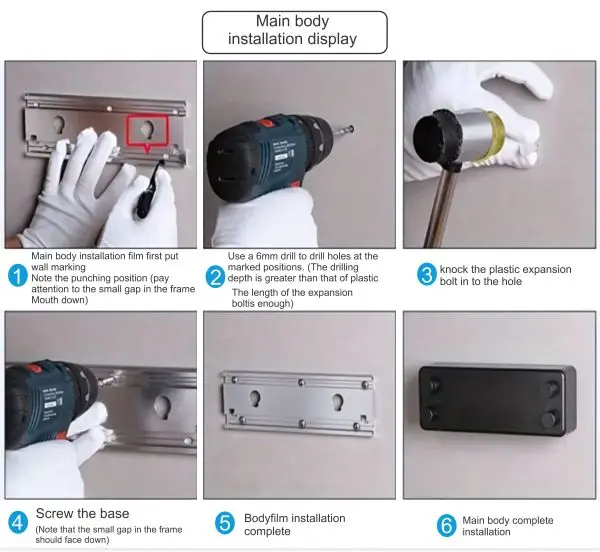 Main body installation display

1 Main body installation film first put wall marking
Note the punching position (pay attention to the small gap in the frame Mouth down)

2 Use a 6mm drill to drill holes at the marked positions. (The drilling depth is greater than that of plastic
The length of the expansion boltis enough)

3 knock the plastic expansion bolt in to the hole

4 Screw the base
(Note that the small gap in the frame should face down)

5 Bodyfilm installation complete

6 Main body complete installation