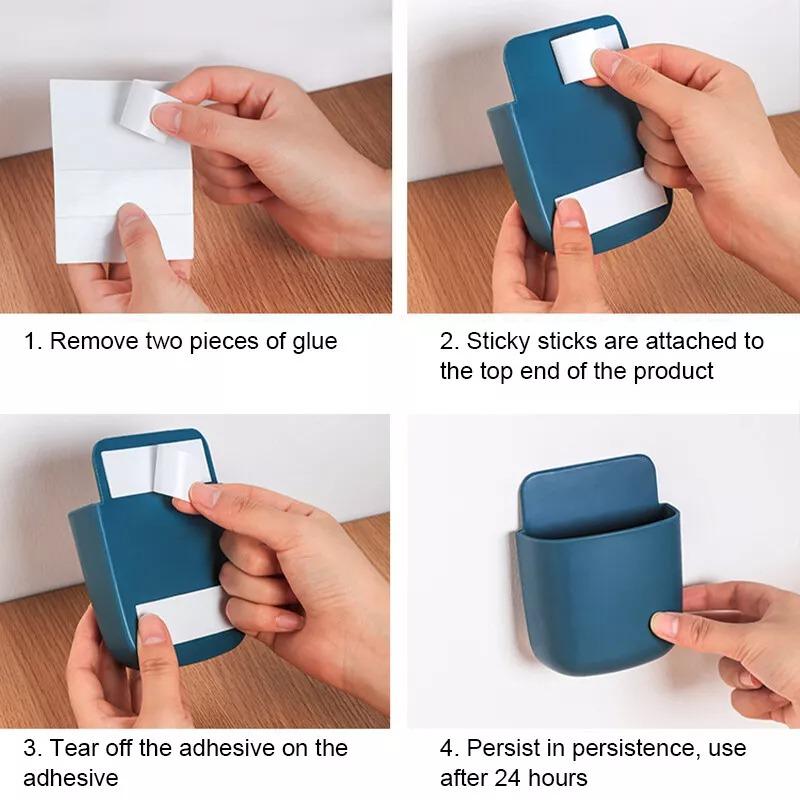 1. Remove two pieces of glue

2. Sticky sticks are attached to the top end of the product

3. Tear off the adhesive on the adhesive

4. Persist in persistence, use after 24 hours